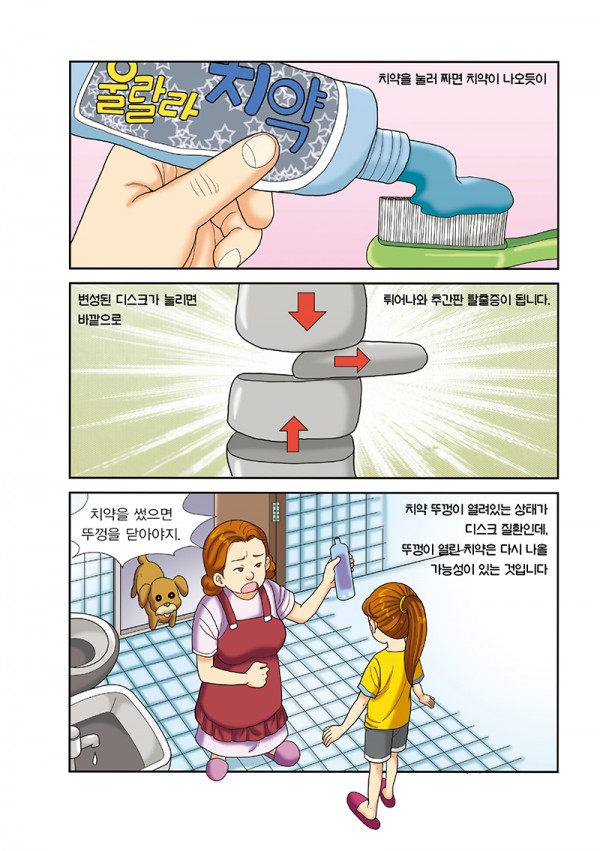 울랄라 치약

치약을 눌러 짜면 치약이 나오듯이

변성된 디스크가 눌리면 바깥으로

튀어나와 추간판 탈출증이 됩니다.

치약을 썼으면 뚜껑을 닫아야지.

치약 뚜껑이 열려있는 상태가 디스크 질환인데, 뚜껑이 열린 치약은 다시 나올 가능성이 있는 것입니다